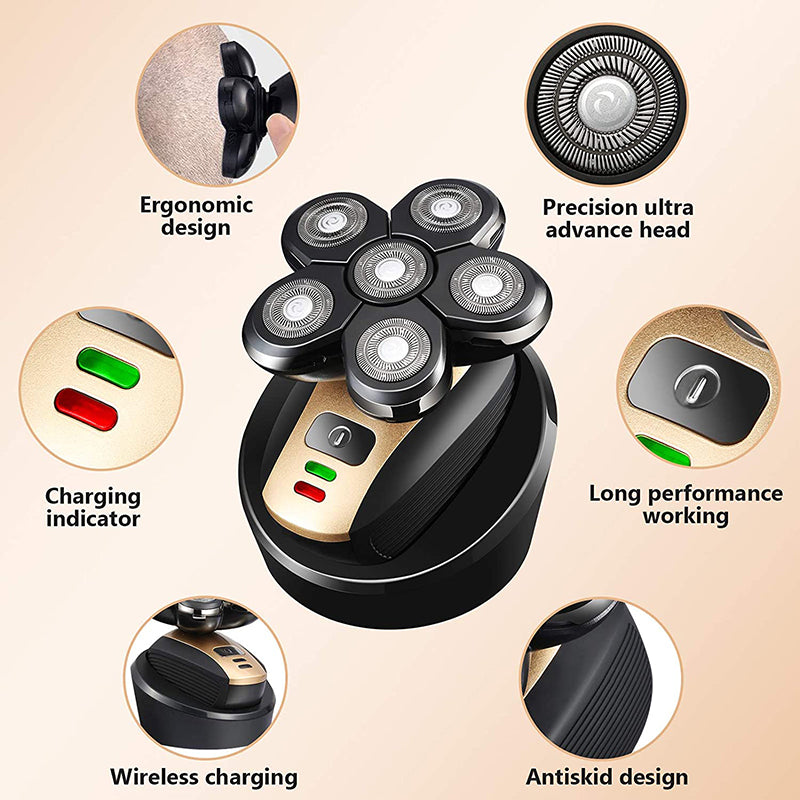 Ergonomic design

Precision ultra advance head

Charging indicator

Long performance working

Wireless charging

Antiskid design