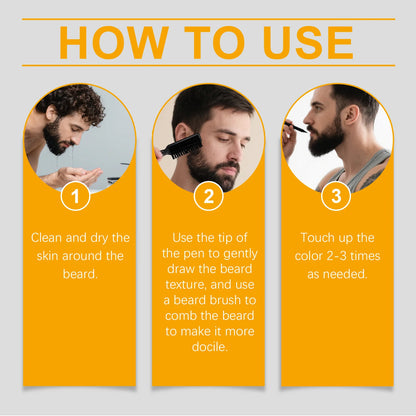 HOW TO USE

1

Clean and dry the skin around the beard.

2

Use the tip of the pen to gently draw the beard texture, and use a beard brush to comb the beard to make it more docile.

3

Touch up the color 2-3 times as needed.