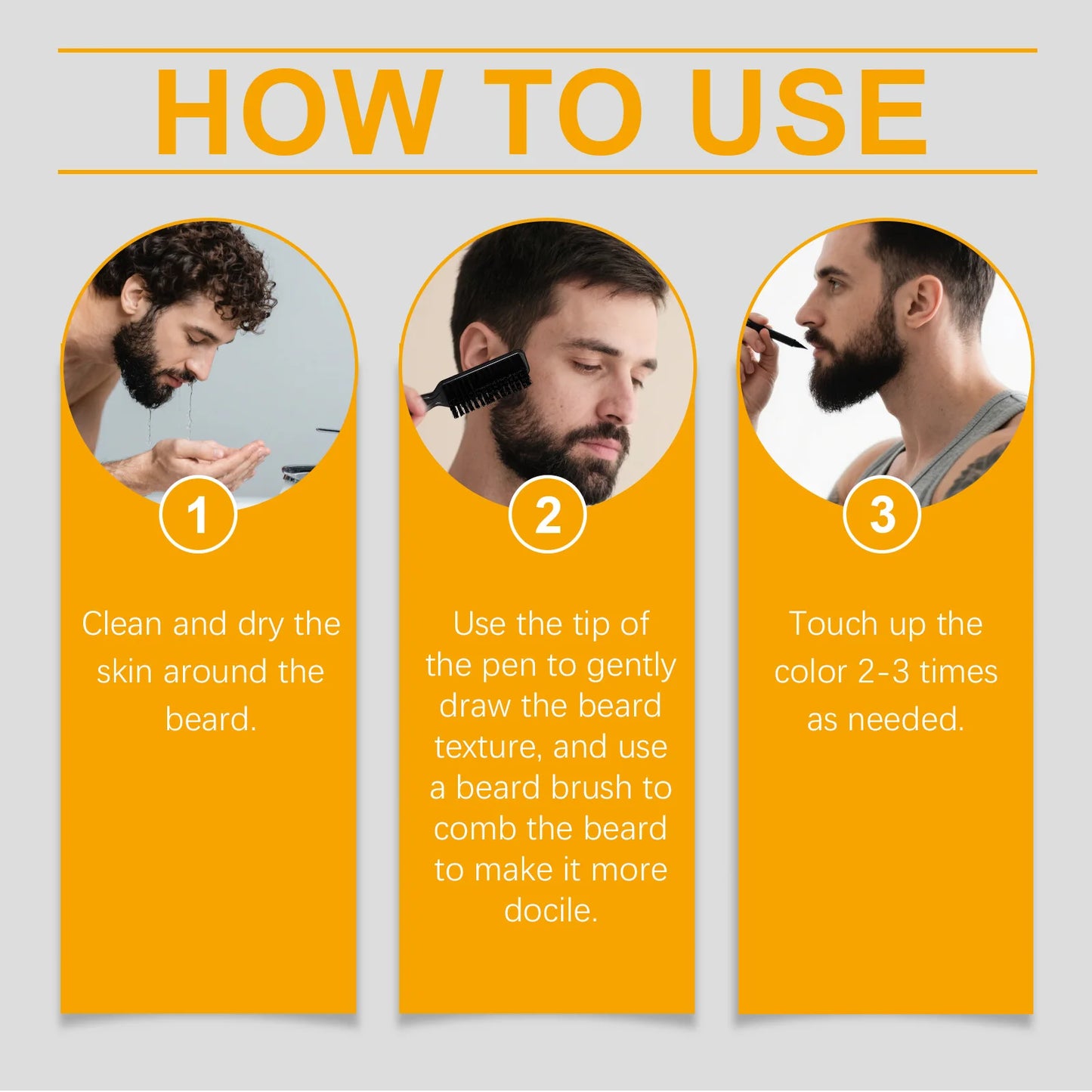 HOW TO USE

1

Clean and dry the skin around the beard.

2

Use the tip of the pen to gently draw the beard texture, and use a beard brush to comb the beard to make it more docile.

3

Touch up the color 2-3 times as needed.