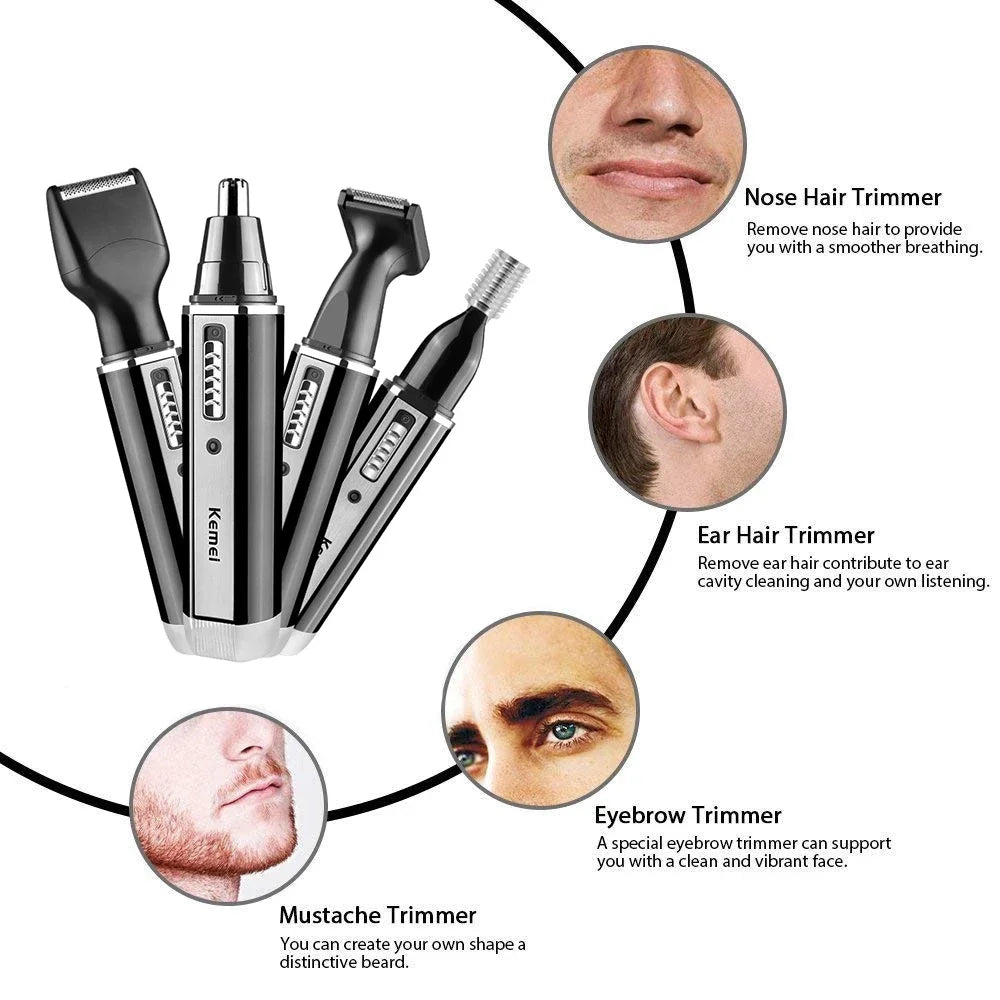 Kemei

Nose Hair Trimmer
Remove nose hair to provide you with a smoother breathing.

Ear Hair Trimmer
Remove ear hair contribute to ear cavity cleaning and your own listening.

Eyebrow Trimmer
A special eyebrow trimmer can support you with a clean and vibrant face.

Mustache Trimmer
You can create your own shape a distinctive beard.