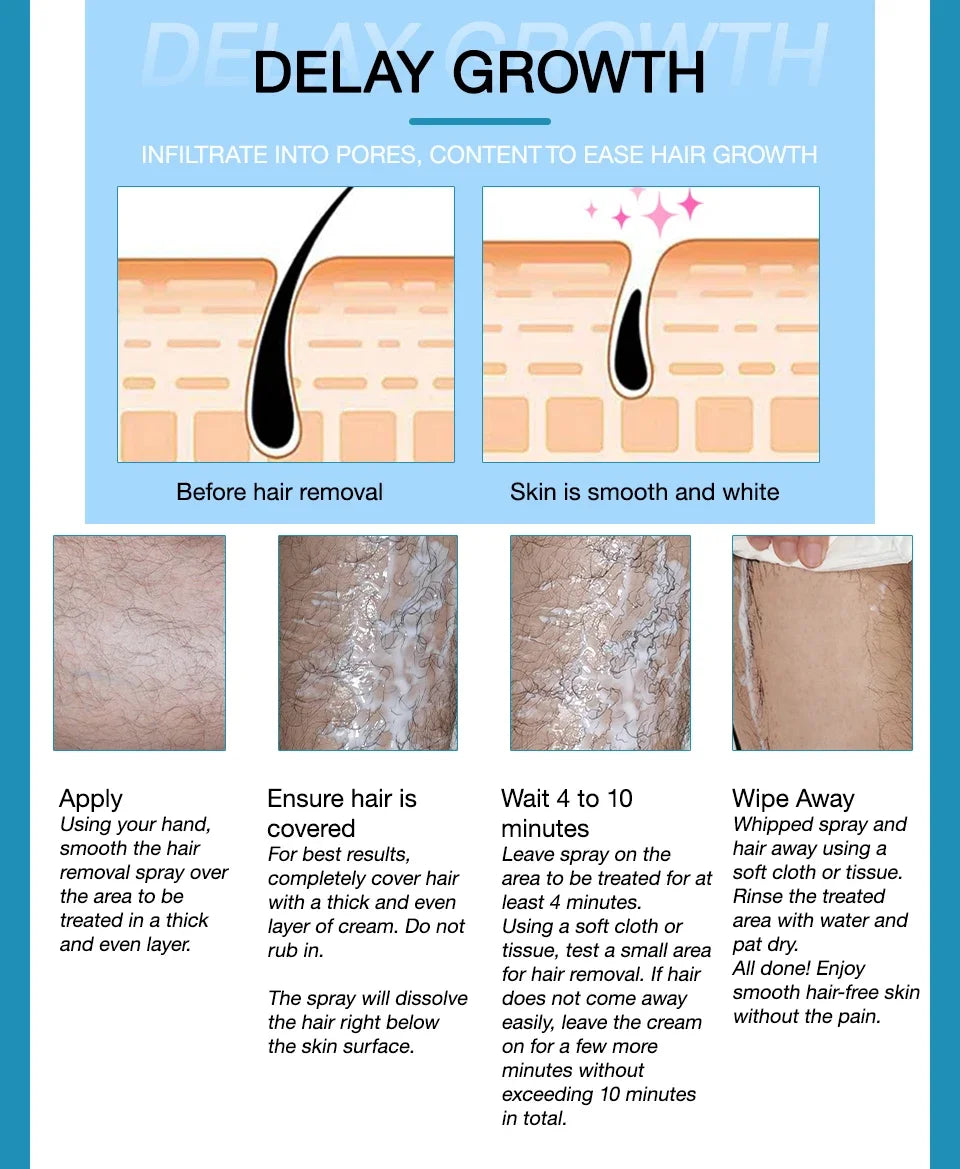 DELAY GROWTH

DELAY GROWTH

INFILTRATE INTO PORES, CONTENT TO EASE HAIR GROWTH

Before hair removal

Skin is smooth and white

Apply
Using your hand, smooth the hair removal spray over the area to be treated in a thick and even layer.

Ensure hair is covered
For best results, completely cover hair with a thick and even layer of cream. Do not rub in.

The spray will dissolve the hair right below the skin surface.

Wait 4 to 10 minutes
Leave spray on the area to be treated for at least 4 minutes.
Using a soft cloth or tissue, test a small area for hair removal. If hair does not come away easily, leave the cream on for a few more minutes without exceeding 10 minutes in total.

Wipe Away
Whipped spray and hair away using a soft cloth or tissue. Rinse the treated area with water and pat dry.
All done! Enjoy smooth hair-free skin without the pain.