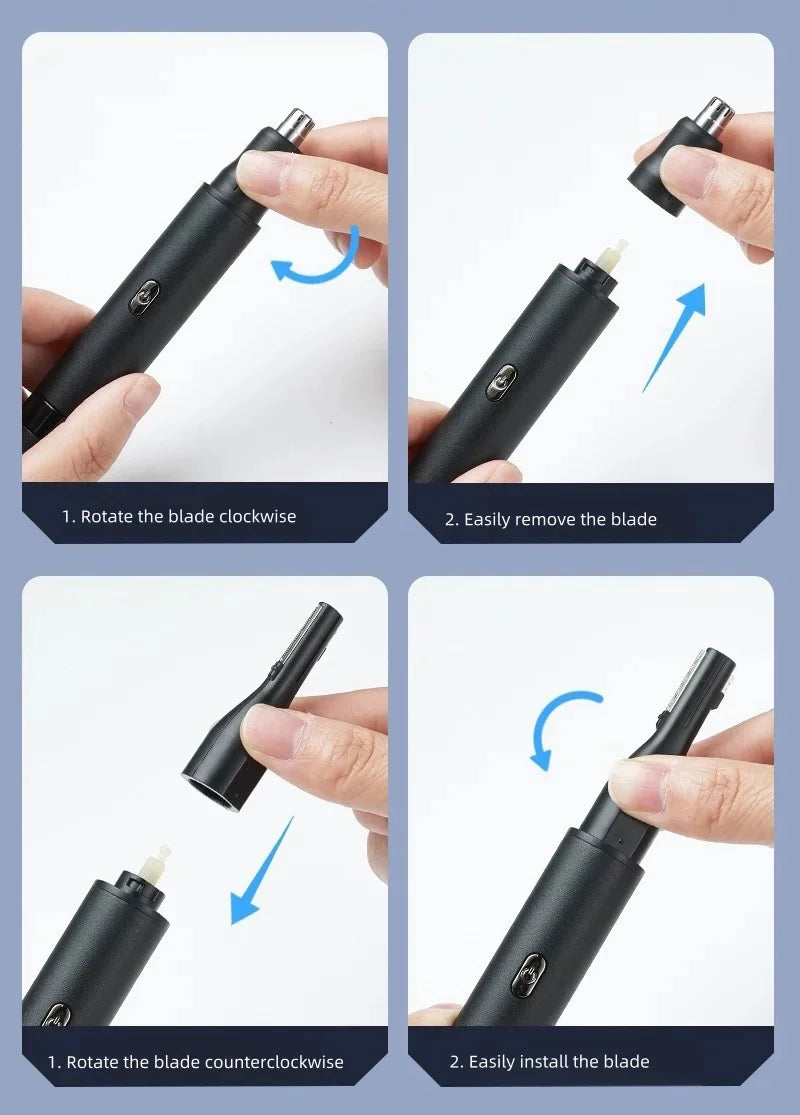 1. Rotate the blade clockwise

2. Easily remove the blade

1. Rotate the blade counterclockwise

2. Easily install the blade