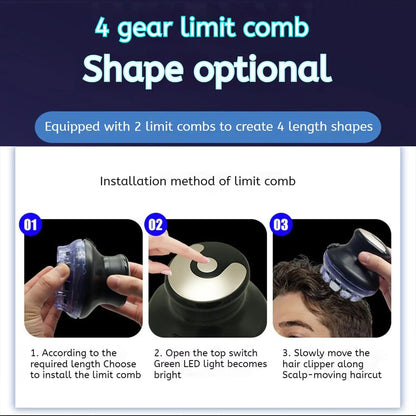 4 gear limit comb
Shape optional

Equipped with 2 limit combs to create 4 length shapes

Installation method of limit comb

01

02

03

1. According to the required length Choose to install the limit comb

2. Open the top switch Green LED light becomes bright

3. Slowly move the hair clipper along Scalp-moving haircut