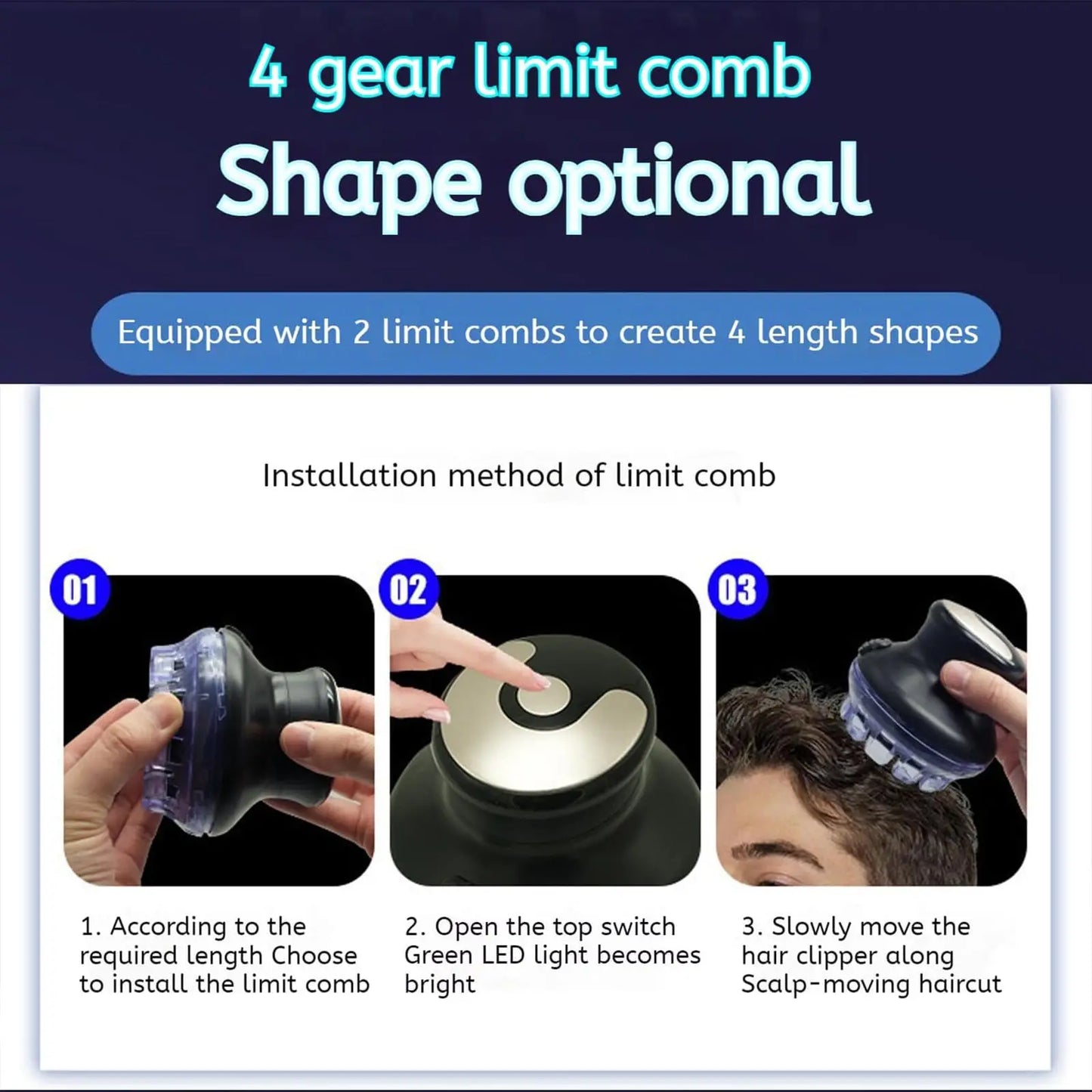 4 gear limit comb

Shape optional

Equipped with 2 limit combs to create 4 length shapes

Installation method of limit comb

01

02

03

1. According to the required length Choose to install the limit comb

2. Open the top switch Green LED light becomes bright

3. Slowly move the hair clipper along Scalp-moving haircut