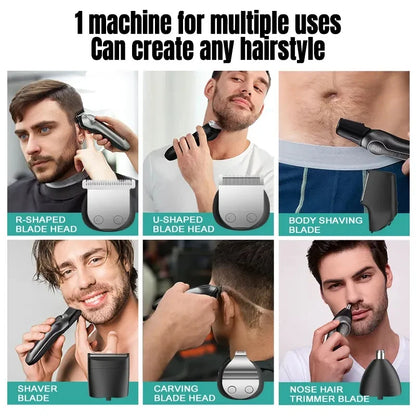 1 machine for multiple uses
Can create any hairstyle

R-SHAPED BLADE HEAD

U-SHAPED BLADE HEAD

BODY SHAVING BLADE

SHAVER BLADE

CARVING BLADE HEAD

NOSE HAIR TRIMMER BLADE