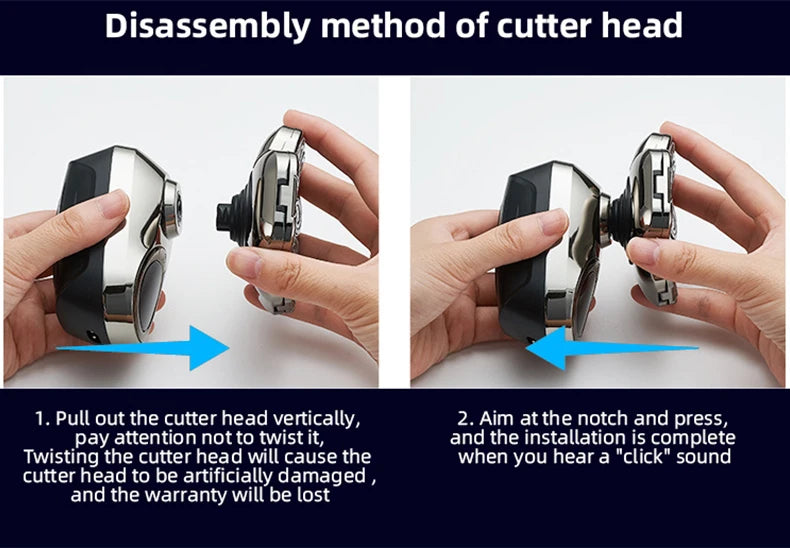 Disassembly method of cutter head

1. Pull out the cutter head vertically, pay attention not to twist it, Twisting the cutter head will cause the cutter head to be artificially damaged , and the warranty will be lost

2. Aim at the notch and press, and the installation is complete when you hear a "click" sound