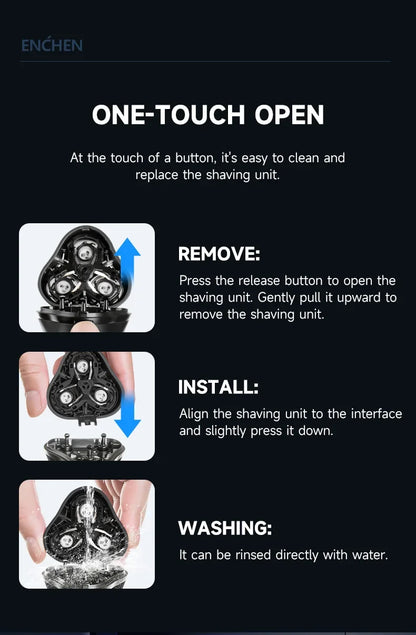 ENCHEN

ONE-TOUCH OPEN

At the touch of a button, it's easy to clean and replace the shaving unit.

REMOVE:

Press the release button to open the shaving unit. Gently pull it upward to remove the shaving unit.

INSTALL:

Align the shaving unit to the interface and slightly press it down.

WASHING:

It can be rinsed directly with water.