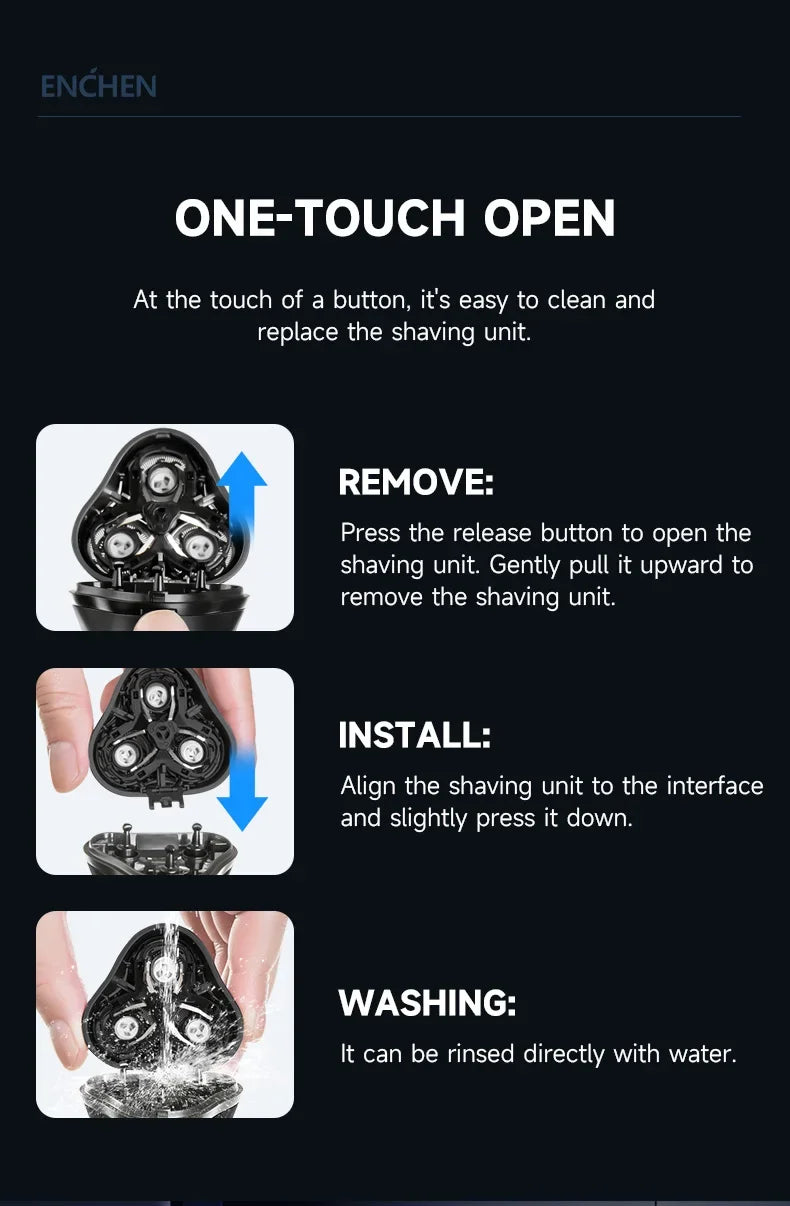 ENCHEN

ONE-TOUCH OPEN

At the touch of a button, it's easy to clean and replace the shaving unit.

REMOVE:

Press the release button to open the shaving unit. Gently pull it upward to remove the shaving unit.

INSTALL:

Align the shaving unit to the interface and slightly press it down.

WASHING:

It can be rinsed directly with water.