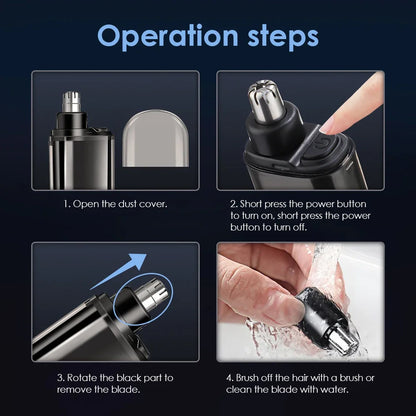 Operation steps

1. Open the dust cover.

2. Short press the power button to turn on, short press the power button to turn off.

3. Rotate the black part to remove the blade.

4. Brush off the hair with a brush or clean the blade with water.