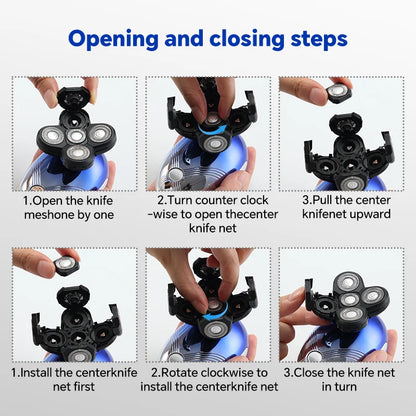 Opening and closing steps

1.Open the knife meshone by one

2.Turn counter clock -wise to open thecenter knife net

3.Pull the center knifenet upward

1.Install the centerknife net first

2.Rotate clockwise to install the centerknife net

3.Close the knife net in turn