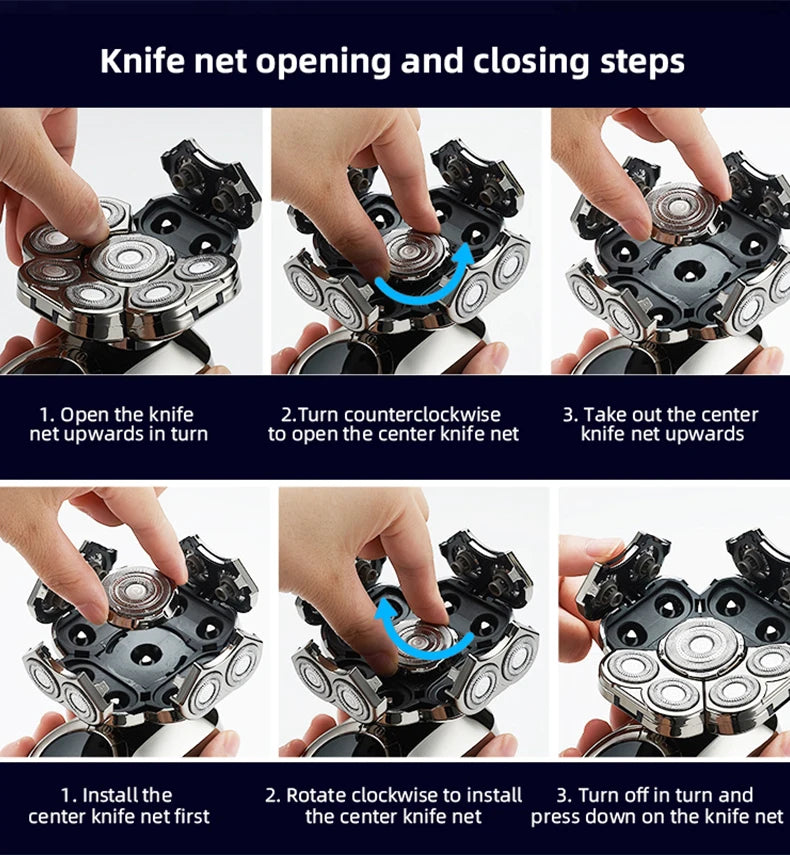 Knife net opening and closing steps

1. Open the knife net upwards in turn

2.Turn counterclockwise to open the center knife net

3. Take out the center knife net upwards

1. Install the center knife net first

2. Rotate clockwise to install the center knife net

3. Turn off in turn and press down on the knife net