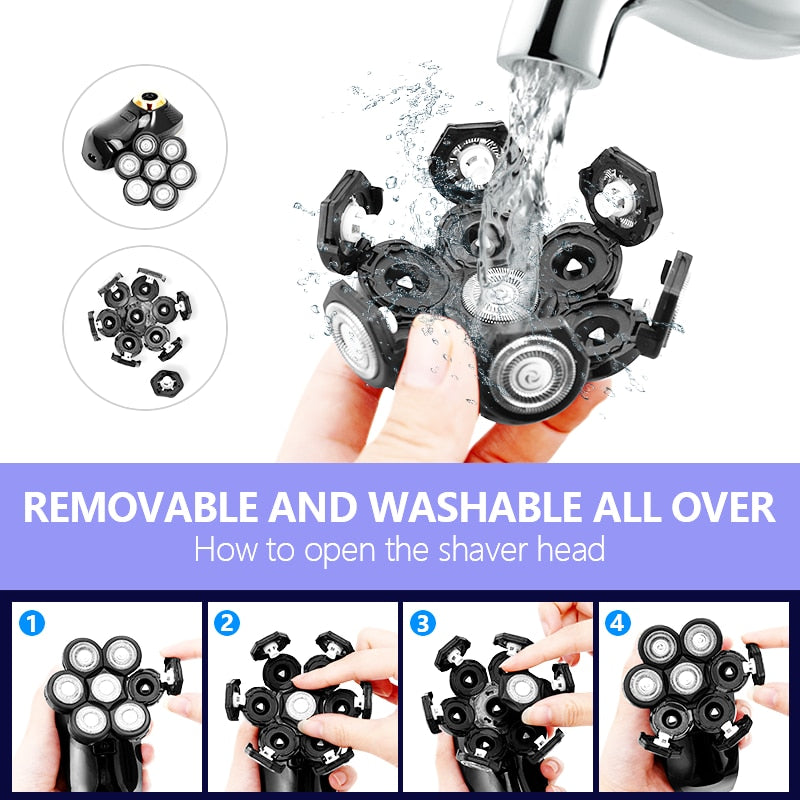 REMOVABLE AND WASHABLE ALL OVER
How to open the shaver head

1

2

3

4