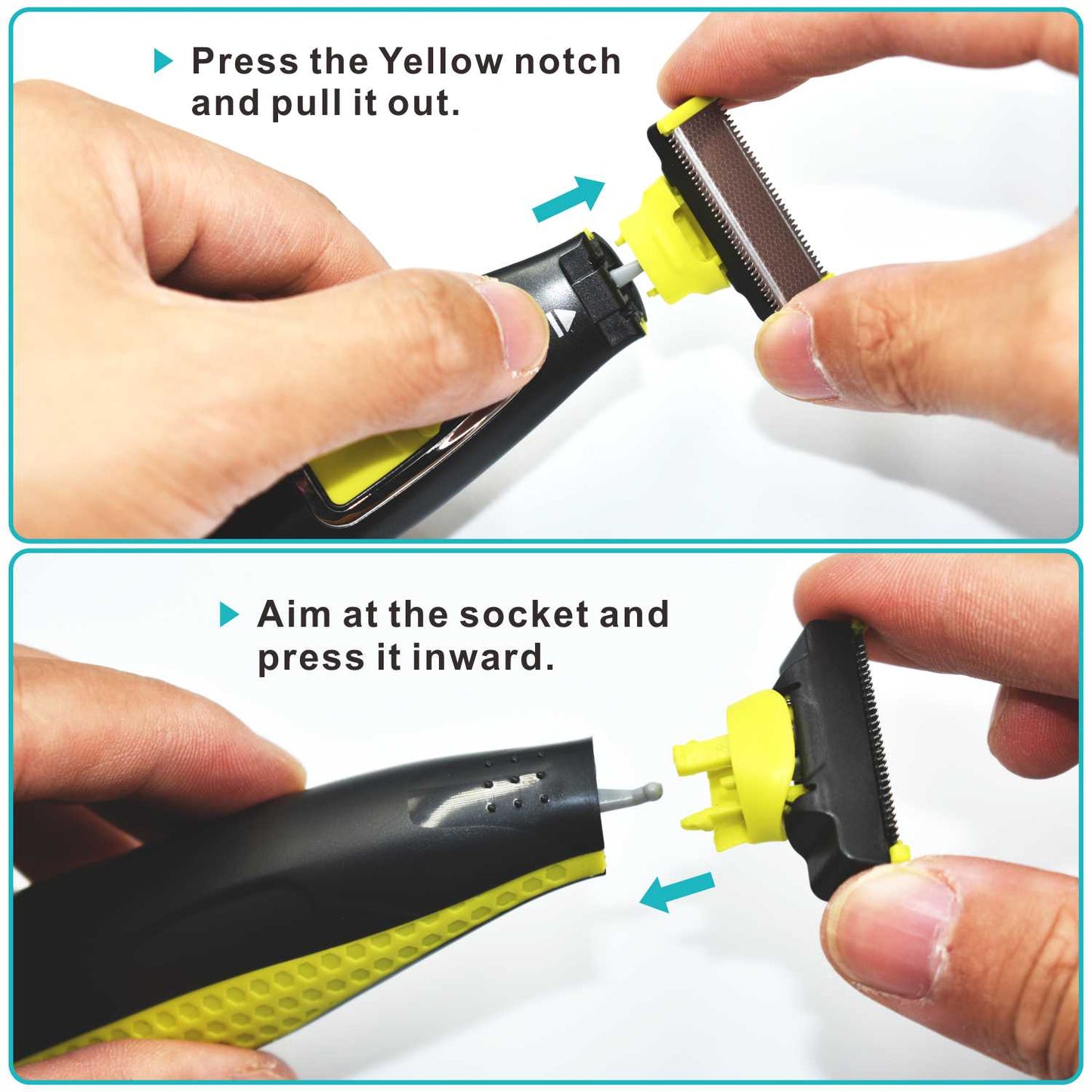 Press the Yellow notch and pull it out.

Aim at the socket and press it inward.