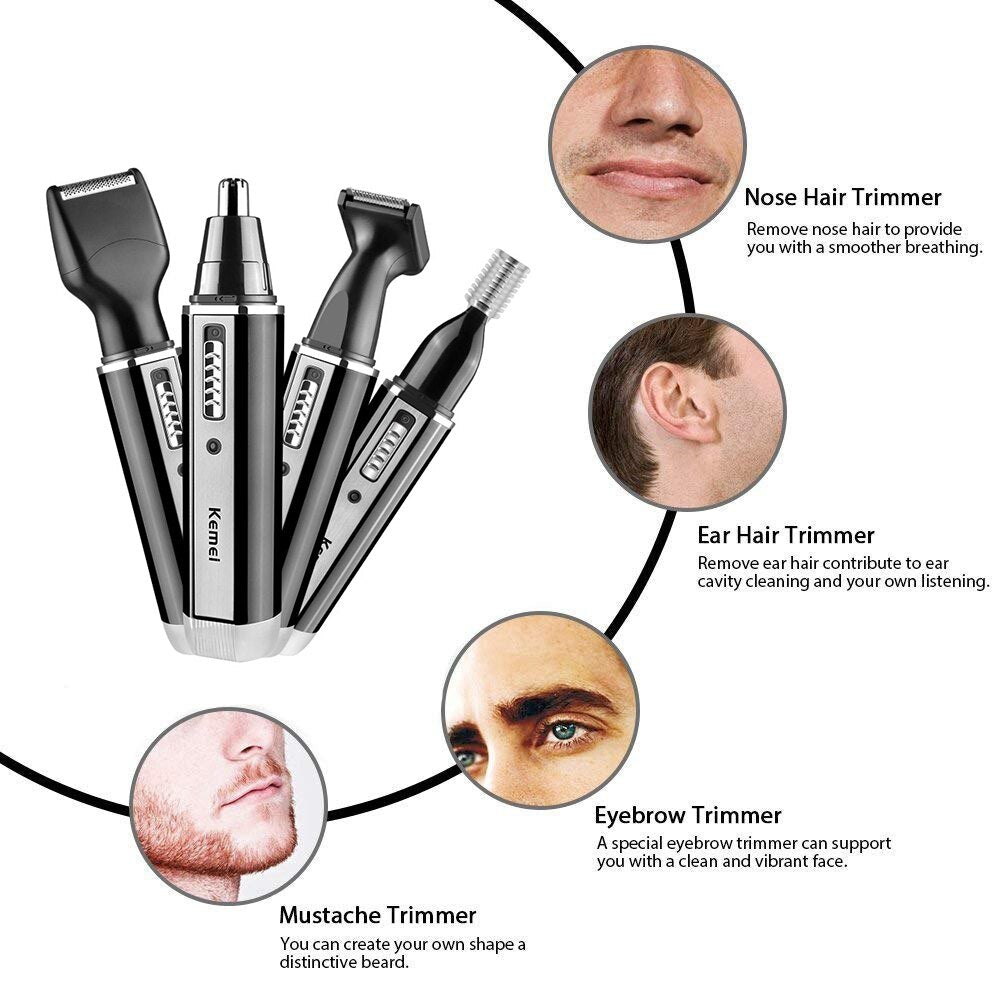 Kemei

Nose Hair Trimmer
Remove nose hair to provide you with a smoother breathing.

Ear Hair Trimmer
Remove ear hair contribute to ear cavity cleaning and your own listening.

Eyebrow Trimmer
A special eyebrow trimmer can support you with a clean and vibrant face.

Mustache Trimmer
You can create your own shape a distinctive beard.