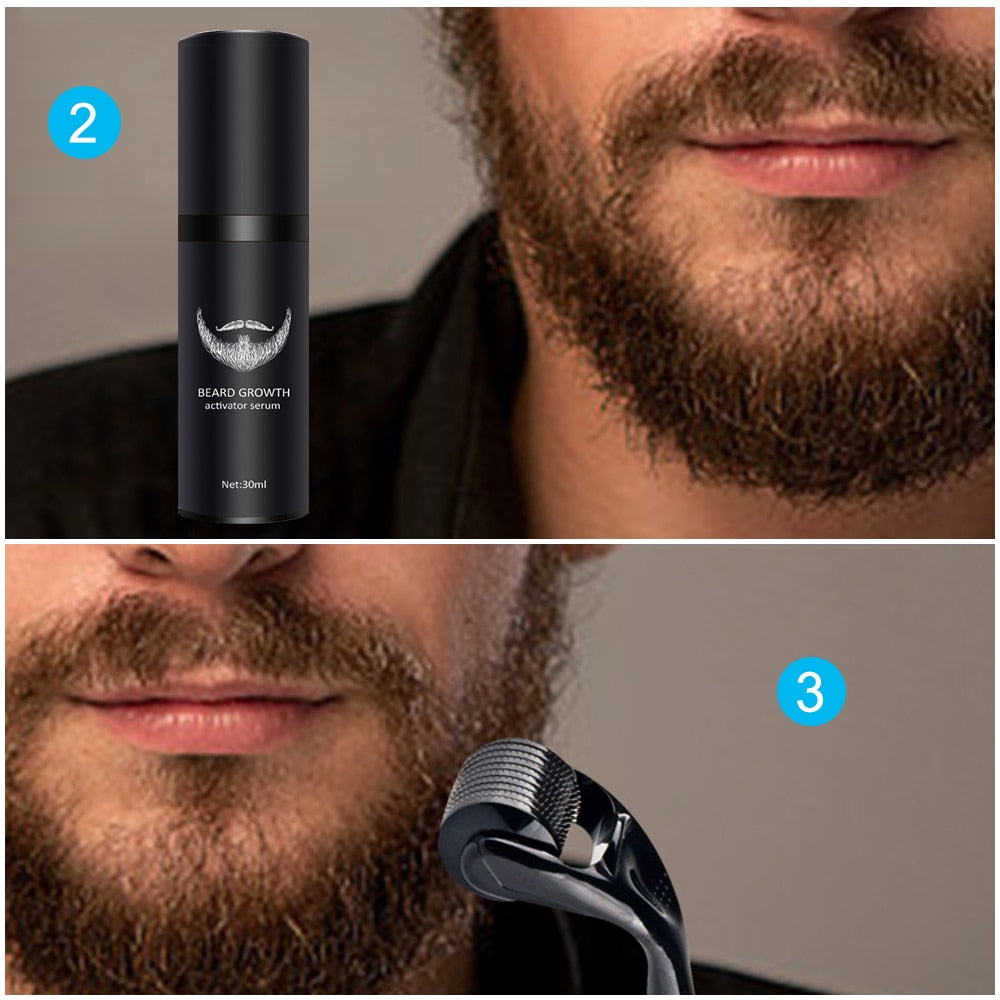 2

BEARD GROWTH
activator serum

Net:30ml

3