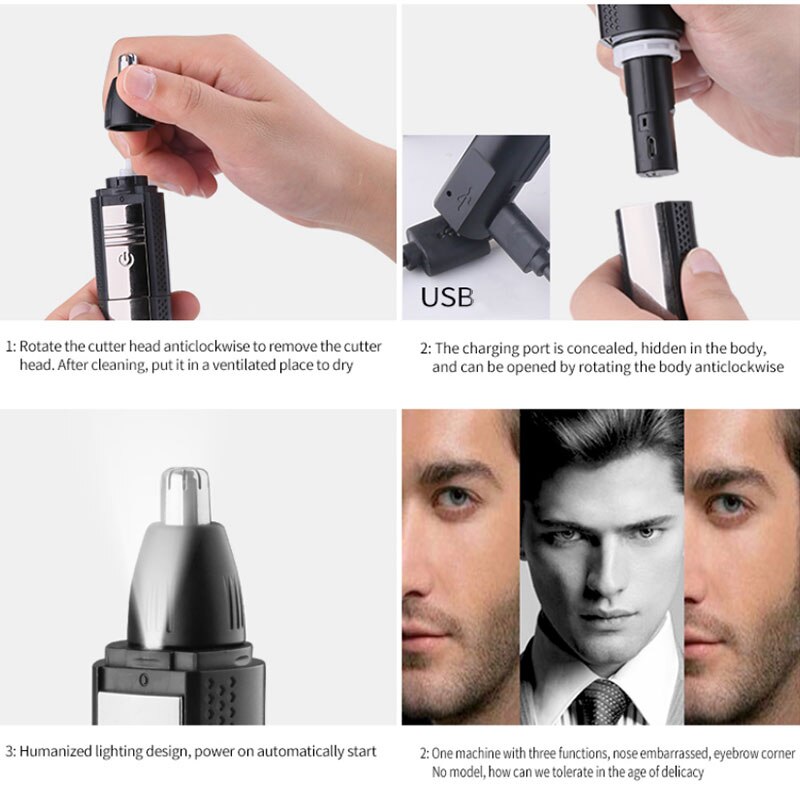 USB

1: Rotate the cutter head anticlockwise to remove the cutter head. After cleaning, put it in a ventilated place to dry

2: The charging port is concealed, hidden in the body, and can be opened by rotating the body anticlockwise

3: Humanized lighting design, power on automatically start

2: One machine with three functions, nose embarrassed, eyebrow corner No model, how can we tolerate in the age of delicacy