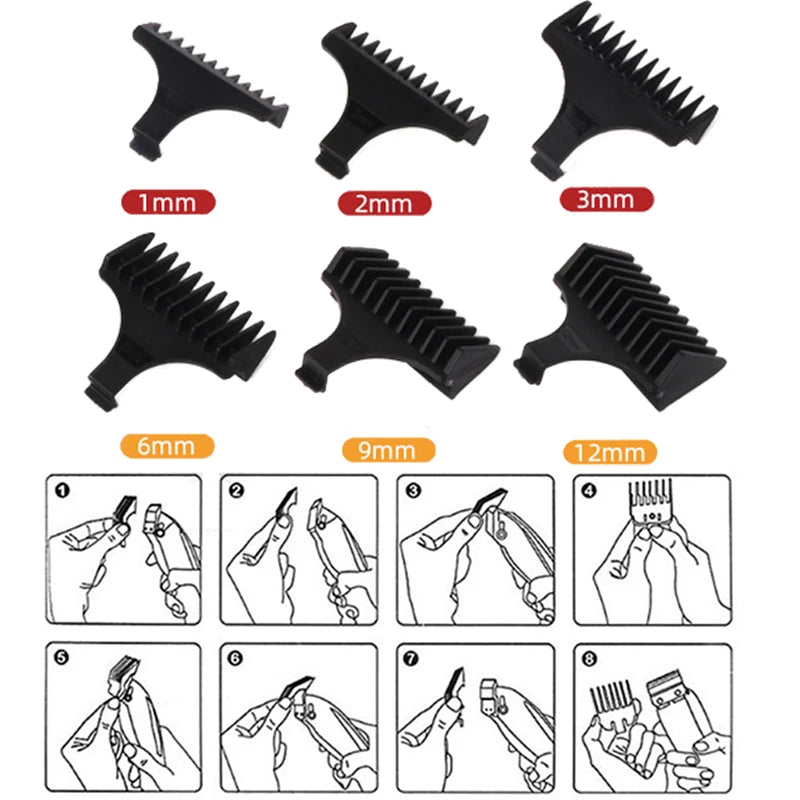 1mm
2mm
3mm
6mm
9mm
12mm
1
2
3
4
5
6
7
8