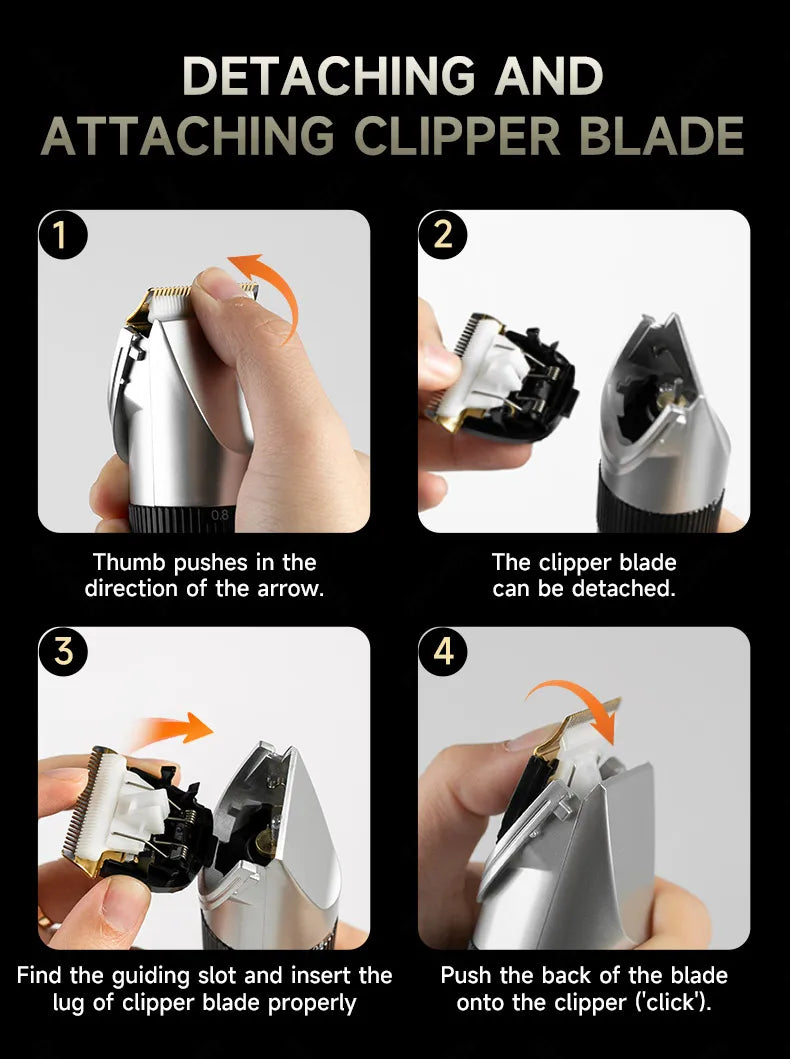 DETACHING AND ATTACHING CLIPPER BLADE

1

0.8

Thumb pushes in the direction of the arrow.

2

The clipper blade can be detached.

3

Find the guiding slot and insert the lug of clipper blade properly

4

Push the back of the blade onto the clipper ('click').