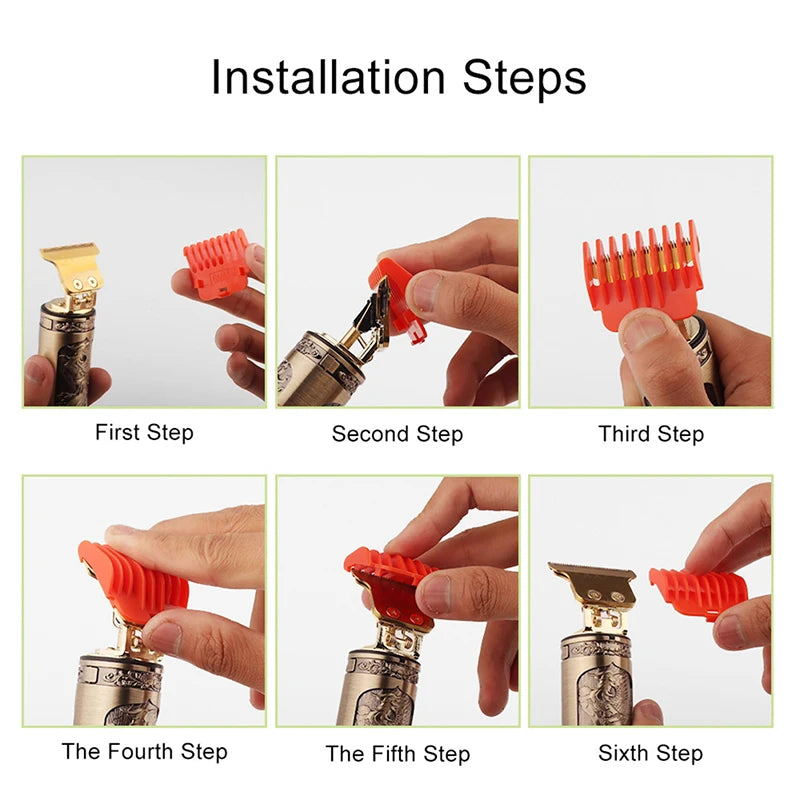 Installation Steps

First Step

Second Step

Third Step

The Fourth Step

The Fifth Step

Sixth Step