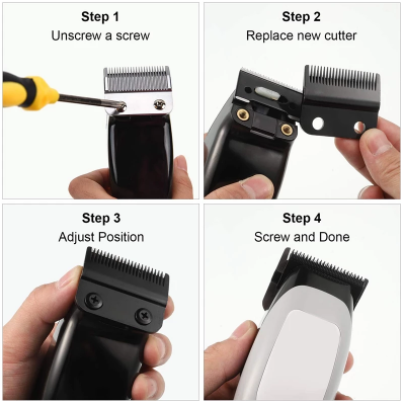 Step 1
Unscrew a screw

Step 2
Replace new cutter

Step 3
Adjust Position

Step 4
Screw and Done