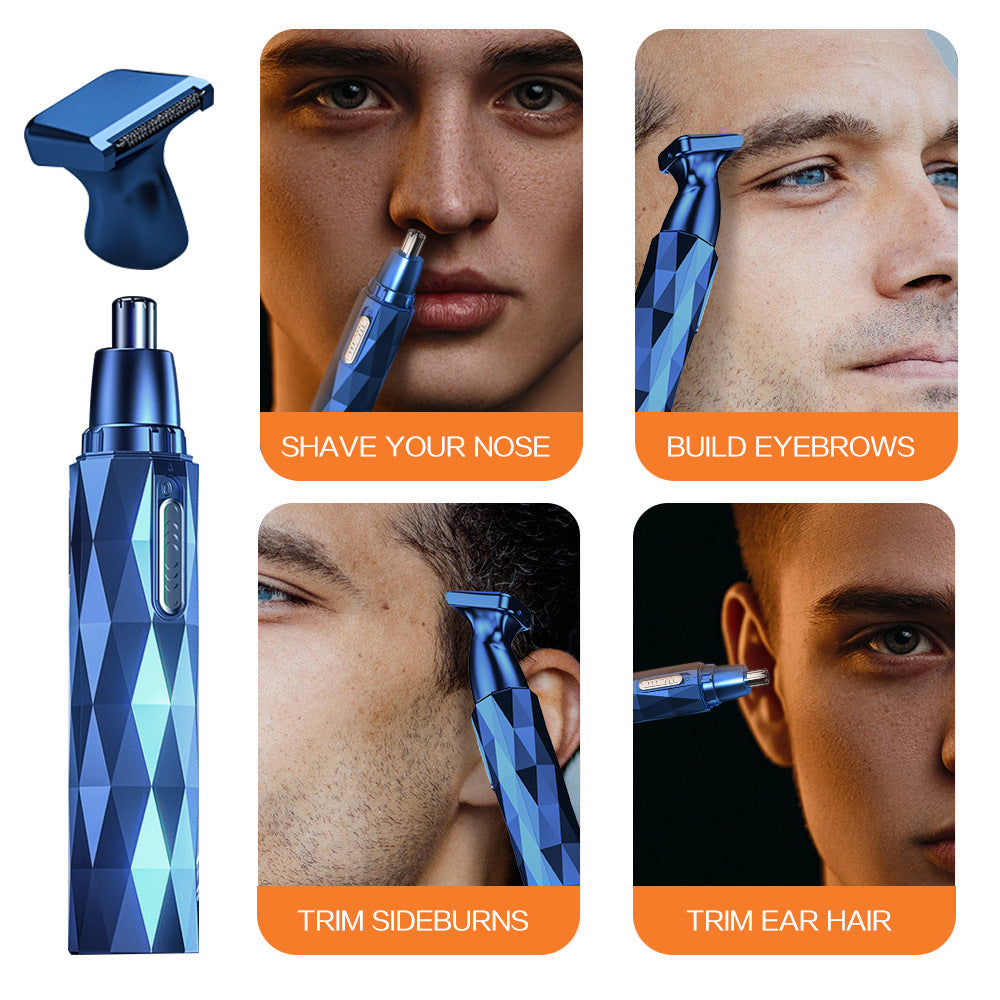 SHAVE YOUR NOSE

BUILD EYEBROWS

TRIM SIDEBURNS

TRIM EAR HAIR