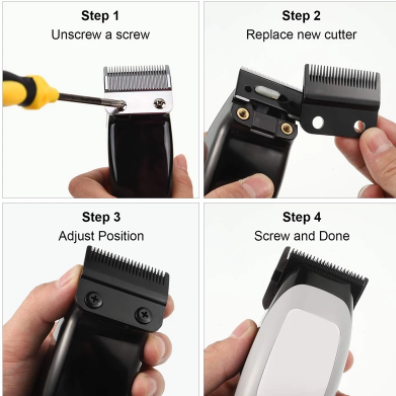 Step 1
Unscrew a screw

Step 2
Replace new cutter

Step 3
Adjust Position

Step 4
Screw and Done